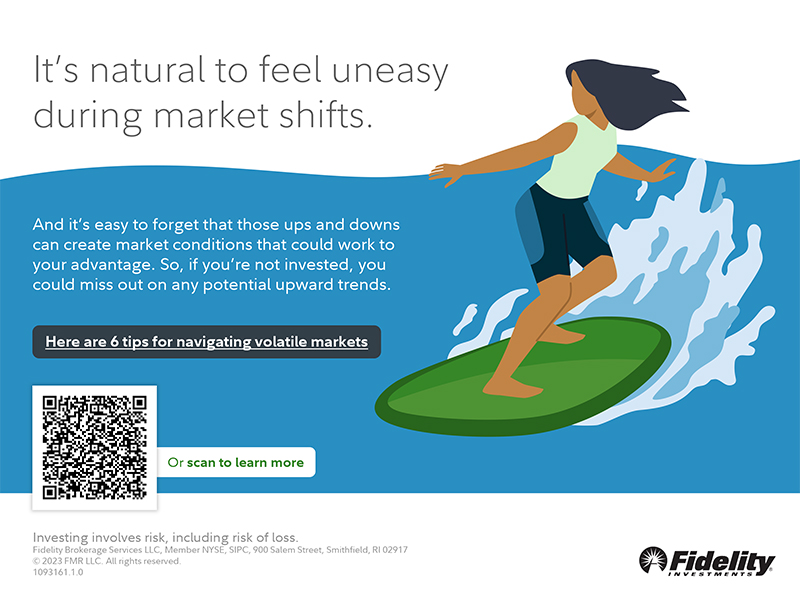 It's natural to feel uneasy during market shifts.

And it's easy to forget that those ups and downs can create market conditions that could work to your advantage. So, if you're not invested, you could miss out on any potential upward trends.

Here are 6 tips for navigating volatile markets

Or scan to learn more

Investing involves risk, including risk of loss.
Fidelity Brokerage Services LLC, Member NYSE, SIPC, 900 Salem Street, Smithfield, RI 02917
© 2023 FMR LLC. All rights reserved.
1093161.1.0

Fidelity INVESTMENTS